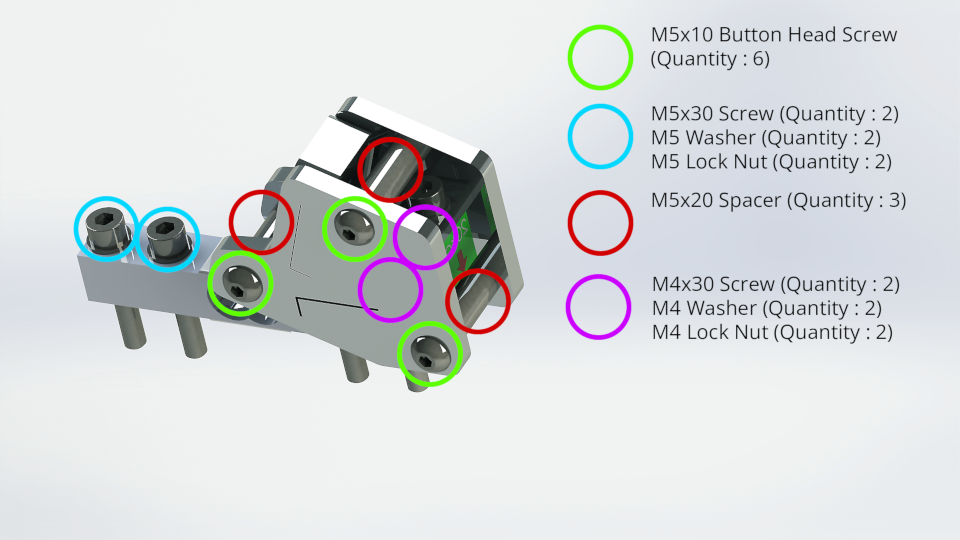 M5x10 Button Head Screw
(Quantity : 6)

M5x30 Screw (Quantity : 2)
M5 Washer (Quantity : 2)
M5 Lock Nut (Quantity : 2)

M5x20 Spacer (Quantity : 3)

M4x30 Screw (Quantity : 2)
M4 Washer (Quantity : 2)
M4 Lock Nut (Quantity : 2)